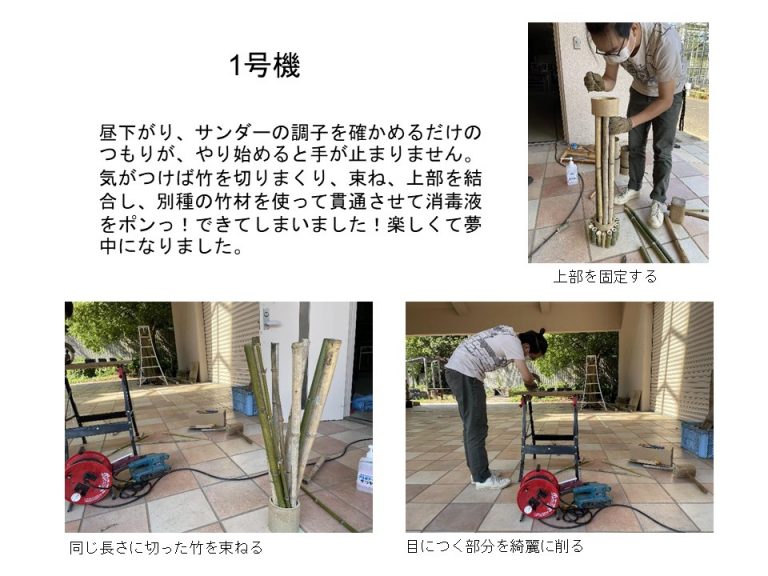 1号機

昼下がり、サンダーの調子を確かめるだけのつもりが、やり始めると手が止まりません。気がつけば竹を切りまくり、束ね、上部を結合し、別種の竹材を使って貫通させて消毒液をポンっ！できてしまいました！楽しくて夢中になりました。

上部を固定する

同じ長さに切った竹を束ねる

目につく部分を綺麗に削る